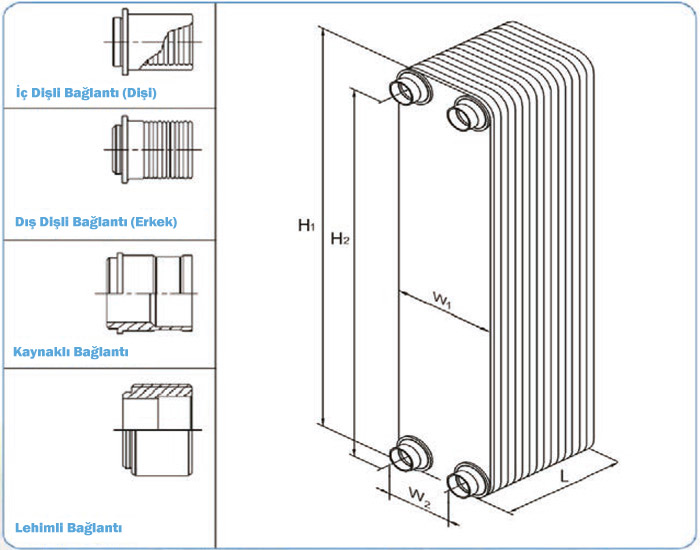 İç Dişli Bağlantı (Dişi)

Dış Dişli Bağlantı (Erkek)

Kaynaklı Bağlantı

Lehimli Bağlantı

$H_1$

$H_2$

$W_1$

$W_2$

L