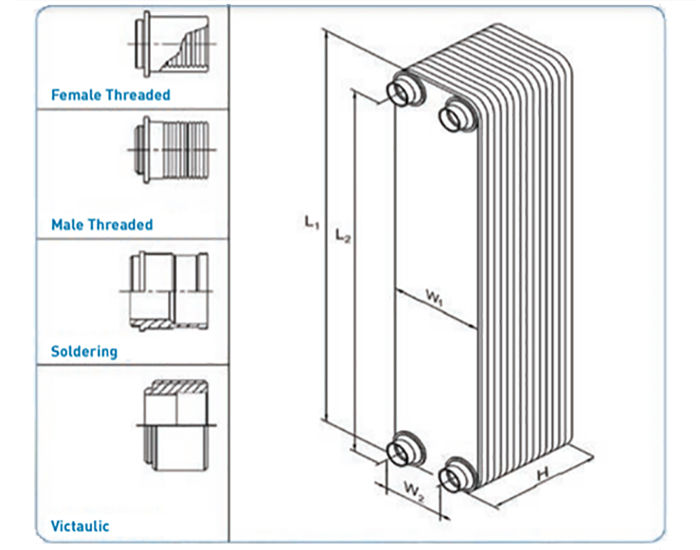 Female Threaded

Male Threaded

Soldering

Victaulic

$L_1$

$L_2$

$W_1$

$W_2$

H